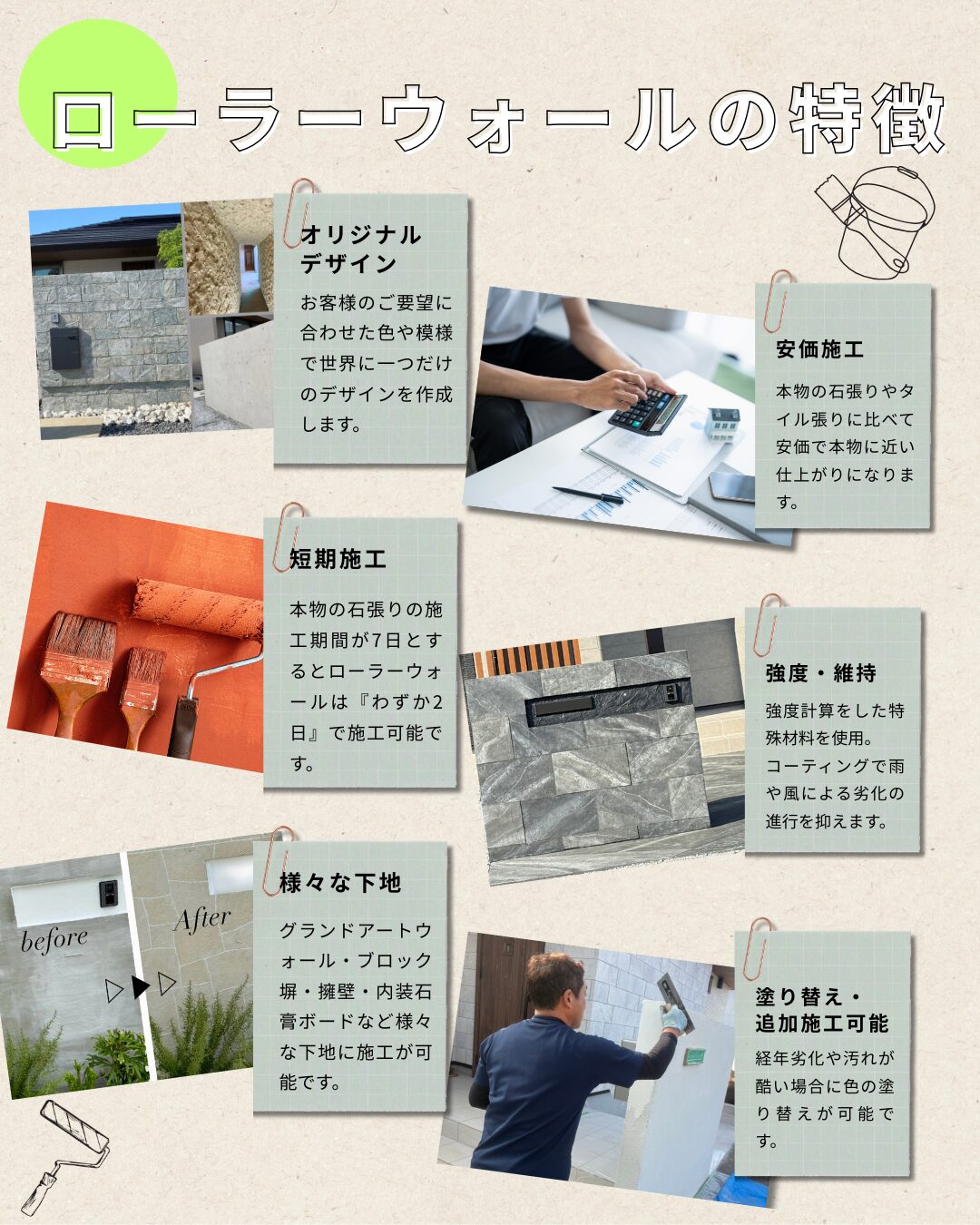 ローラーウォールの特徴

オリジナルデザイン

お客様のご要望に合わせた色や模様で世界に一つだけのデザインを作成します。

安価施工

本物の石張りやタイル張りに比べて安価で本物に近い仕上がりになります。

短期施工

本物の石張りの施工期間が7日とするとローラーウォールは『わずか2日』で施工可能です。

強度・維持

強度計算をした特殊材料を使用。コーティングで雨や風による劣化の進行を抑えます。

before

After

様々な下地

グランドアートウォール・ブロック塀・擁壁・内装石膏ボードなど様々な下地に施工が可能です。

塗り替え・追加施工可能

経年劣化や汚れが酷い場合に色の塗り替えが可能です。